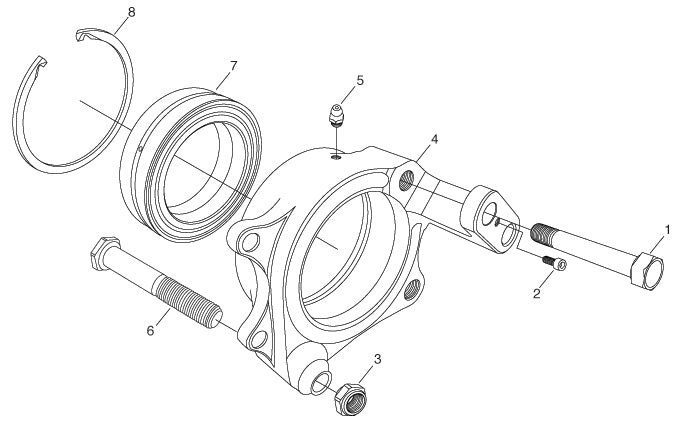 8
7
5
4
1
2
6
3