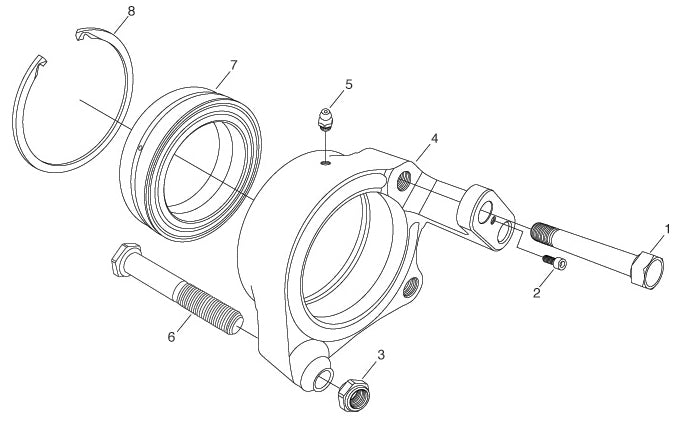 8
7
5
4
1
2
6
3