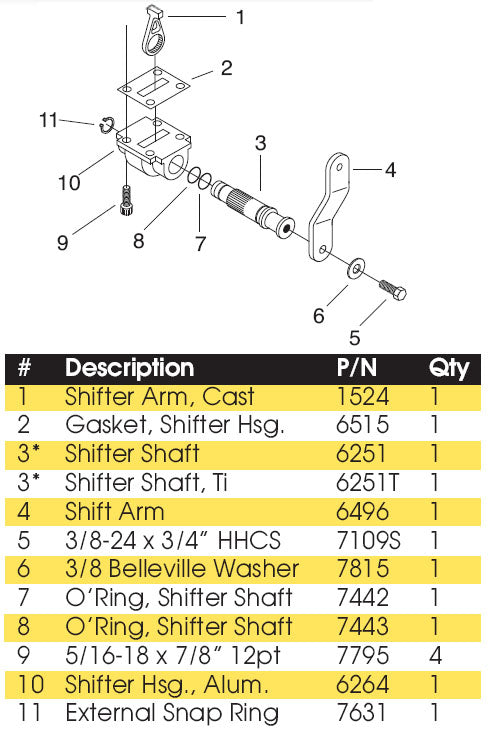 1
2
11
3
4
10
9
8
7
6
5

| # | Description | P/N | Qty |
|---|---|---|---|
| 1 | Shifter Arm, Cast | 1524 | 1 |
| 2 | Gasket, Shifter Hsg. | 6515 | 1 |
| 3* | Shifter Shaft | 6251 | 1 |
| 3* | Shifter Shaft, Ti | 6251T | 1 |
| 4 | Shift Arm | 6496 | 1 |
| 5 | 3/8-24 x 3/4" HHCS | 7109S | 1 |
| 6 | 3/8 Belleville Washer | 7815 | 1 |
| 7 | O'Ring, Shifter Shaft | 7442 | 1 |
| 8 | O'Ring, Shifter Shaft | 7443 | 1 |
| 9 | 5/16-18 x 7/8" 12pt | 7795 | 4 |
| 10 | Shifter Hsg., Alum. | 6264 | 1 |
| 11 | External Snap Ring | 7631 | 1 |