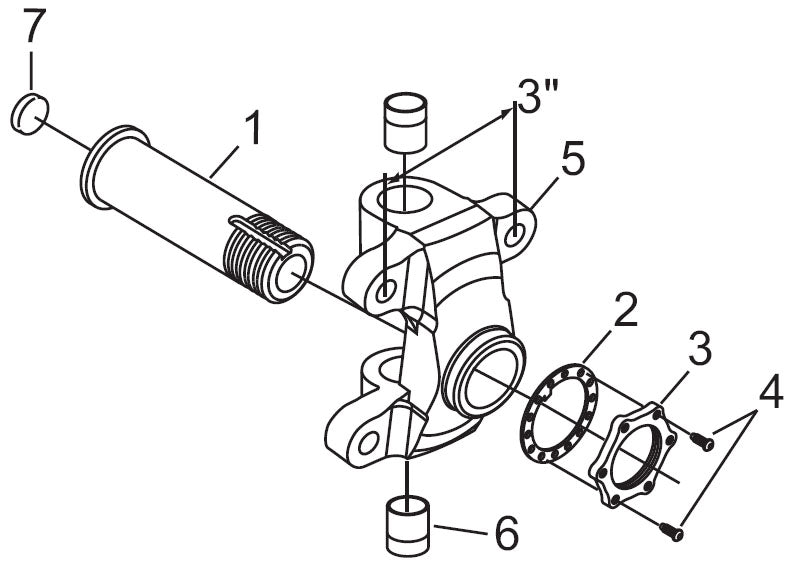 7
1
3"
5
2
3
4
6