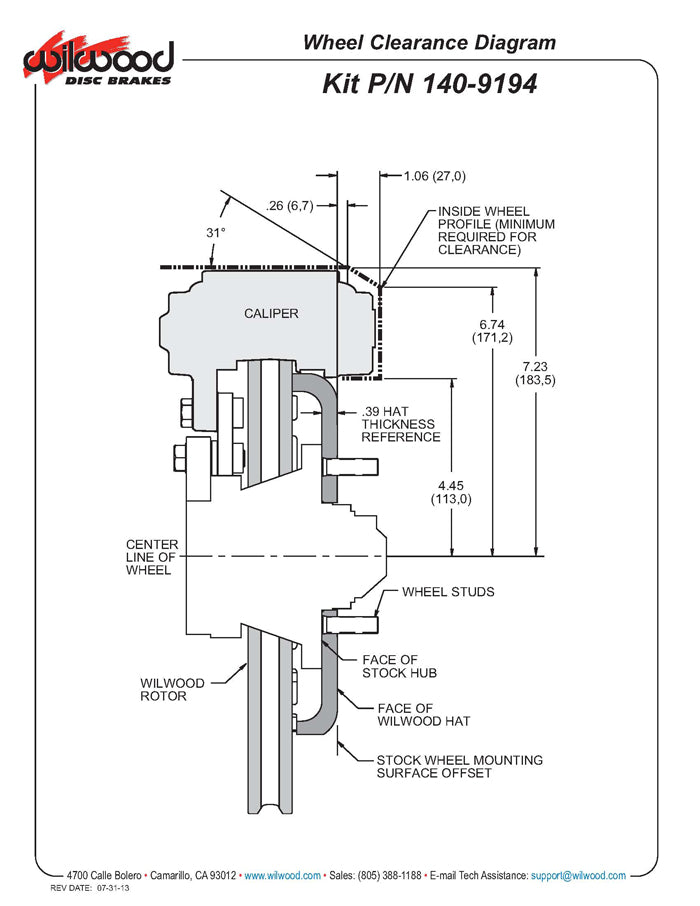 wilwood
DISC BRAKES

Wheel Clearance Diagram

Kit P/N 140-9194

1.06 (27,0)

.26 (6,7)

31°

INSIDE WHEEL PROFILE (MINIMUM REQUIRED FOR CLEARANCE)

CALIPER

6.74 (171,2)

7.23 (183,5)

.39 HAT THICKNESS REFERENCE

4.45 (113,0)

CENTER LINE OF WHEEL

WHEEL STUDS

FACE OF STOCK HUB

WILWOOD ROTOR

FACE OF WILWOOD HAT

STOCK WHEEL MOUNTING SURFACE OFFSET

4700 Calle Bolero • Camarillo, CA 93012 • www.wilwood.com • Sales: (805) 388-1188 • E-mail Tech Assistance: support@wilwood.com

REV DATE: 07-31-13