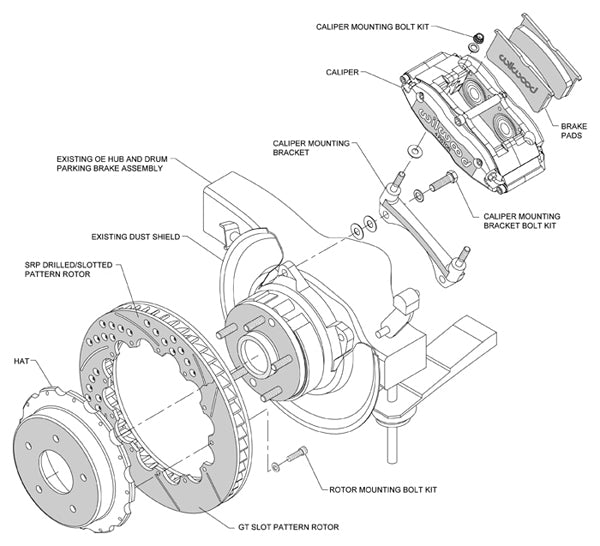 CALIPER MOUNTING BOLT KIT

CALIPER

wilwood

wilwood

BRAKE PADS

CALIPER MOUNTING BRACKET

EXISTING OE HUB AND DRUM PARKING BRAKE ASSEMBLY

CALIPER MOUNTING BRACKET BOLT KIT

EXISTING DUST SHIELD

SRP DRILLED/SLOTTED PATTERN ROTOR

HAT

ROTOR MOUNTING BOLT KIT

GT SLOT PATTERN ROTOR