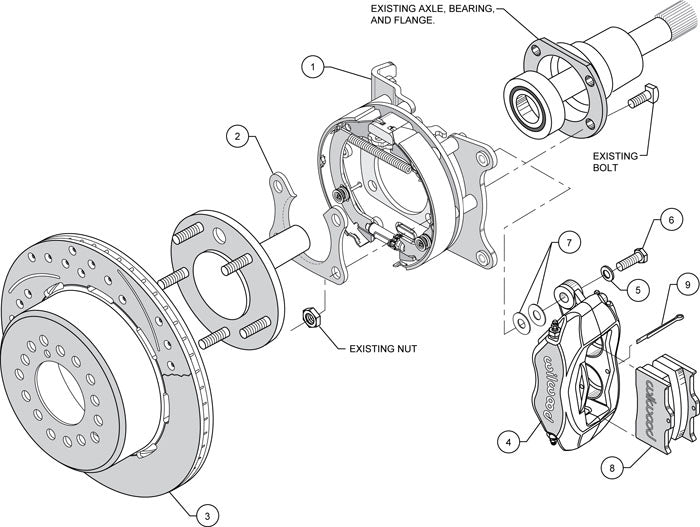 EXISTING AXLE, BEARING, AND FLANGE.

1

2

EXISTING BOLT

6

7

5

9

EXISTING NUT

wilwood

wilwood

4

8

3