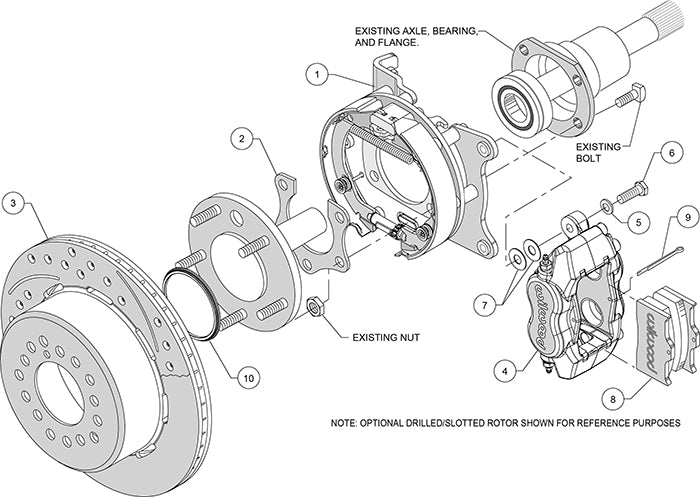 EXISTING AXLE, BEARING, AND FLANGE.

1

2

3

EXISTING BOLT

6

5

9

7

wilwood

wilwood

4

8

EXISTING NUT

10

NOTE: OPTIONAL DRILLED/SLOTTED ROTOR SHOWN FOR REFERENCE PURPOSES