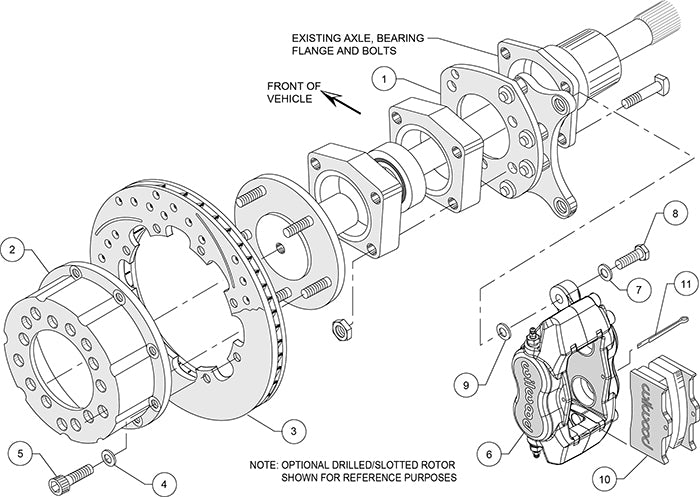 EXISTING AXLE, BEARING FLANGE AND BOLTS

FRONT OF VEHICLE

1

2

3

4

5

6

7

8

9

10

11

wilwood

wilwood

NOTE: OPTIONAL DRILLED/SLOTTED ROTOR SHOWN FOR REFERENCE PURPOSES