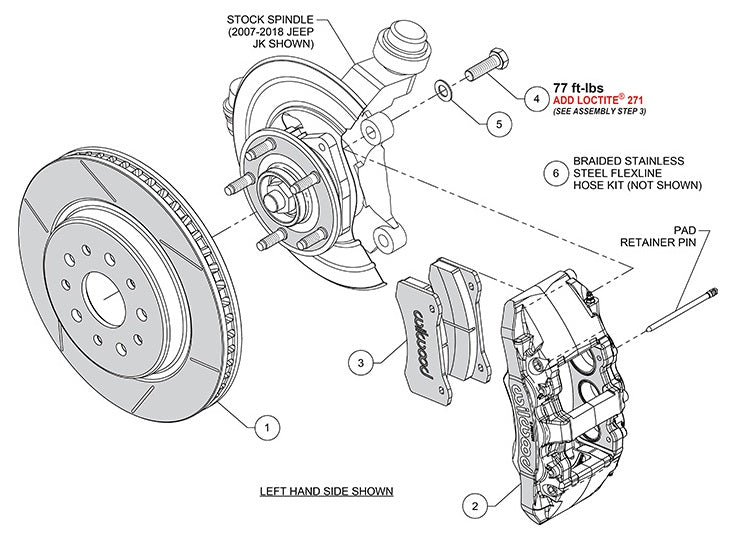 STOCK SPINDLE (2007-2018 JEEP JK SHOWN)

4 77 ft-lbs
ADD LOCTITE® 271
(SEE ASSEMBLY STEP 3)

5

6 BRAIDED STAINLESS STEEL FLEXLINE HOSE KIT (NOT SHOWN)

PAD RETAINER PIN

wilwood

3

wilwood

1

LEFT HAND SIDE SHOWN

2