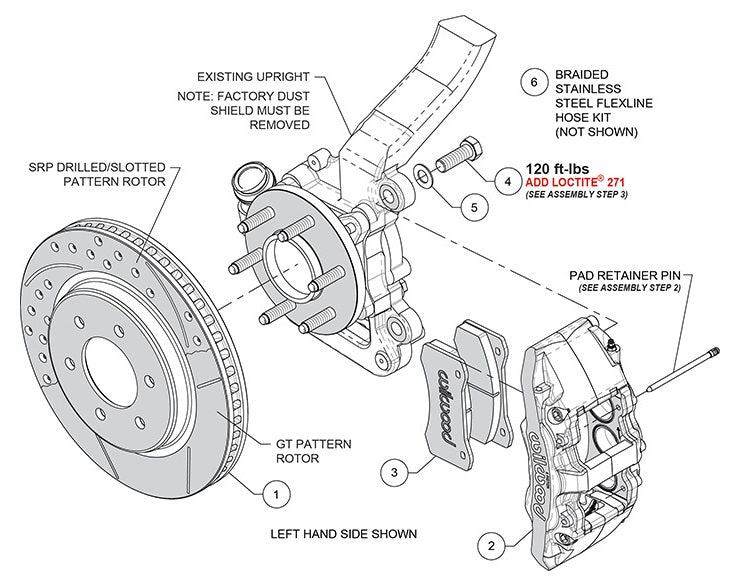 EXISTING UPRIGHT

NOTE: FACTORY DUST SHIELD MUST BE REMOVED

6 BRAIDED STAINLESS STEEL FLEXLINE HOSE KIT (NOT SHOWN)

SRP DRILLED/SLOTTED PATTERN ROTOR

4 120 ft-lbs
ADD LOCTITE® 271
(SEE ASSEMBLY STEP 3)

5

PAD RETAINER PIN
(SEE ASSEMBLY STEP 2)

wilwood

wilwood

GT PATTERN ROTOR

3

1

LEFT HAND SIDE SHOWN

2