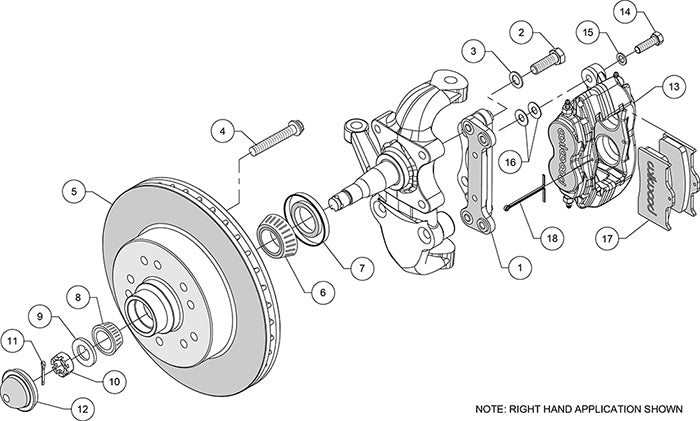 14
2
15
3
13
4
16
5
18
17
7
1
6
8
9
11
10
12
wilwood
wilwood
NOTE: RIGHT HAND APPLICATION SHOWN