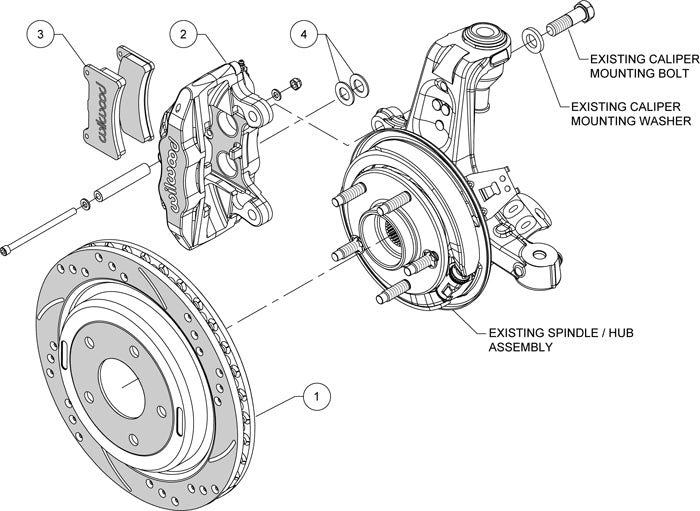 3

2

4

wilwood

wilwood

EXISTING CALIPER MOUNTING BOLT

EXISTING CALIPER MOUNTING WASHER

EXISTING SPINDLE / HUB ASSEMBLY

1