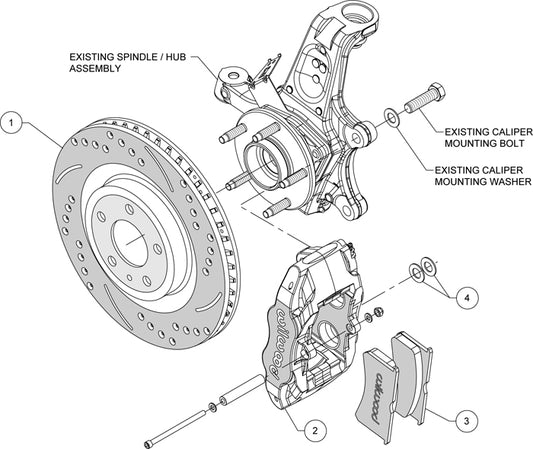 EXISTING SPINDLE / HUB ASSEMBLY

1

EXISTING CALIPER MOUNTING BOLT

EXISTING CALIPER MOUNTING WASHER

4

wilwood

wilwood

2

3