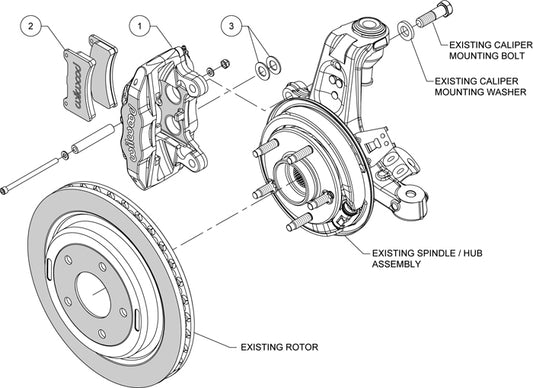 2

1

3

wilwood

wilwood

EXISTING CALIPER MOUNTING BOLT

EXISTING CALIPER MOUNTING WASHER

EXISTING SPINDLE / HUB ASSEMBLY

EXISTING ROTOR