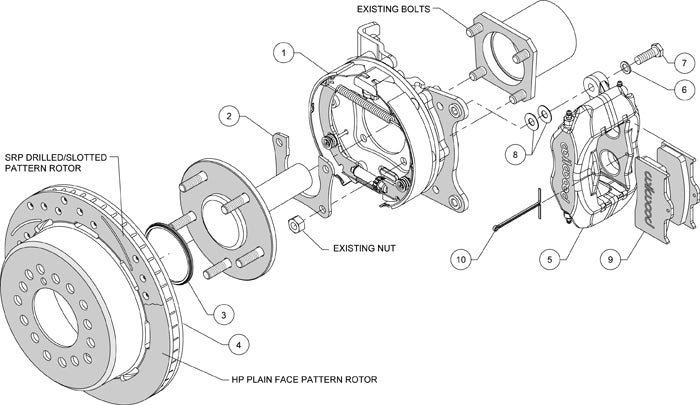 EXISTING BOLTS

1

7

6

2

8

SRP DRILLED/SLOTTED PATTERN ROTOR

wilwood

wilwood

EXISTING NUT

10

5

9

3

4

HP PLAIN FACE PATTERN ROTOR