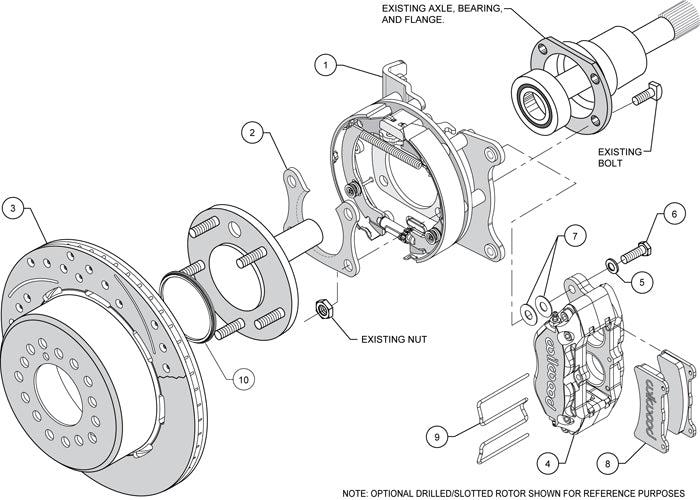 EXISTING AXLE, BEARING, AND FLANGE.

1

2

3

EXISTING BOLT

6

7

5

EXISTING NUT

10

wilwood

wilwood

9

4

8

NOTE: OPTIONAL DRILLED/SLOTTED ROTOR SHOWN FOR REFERENCE PURPOSES