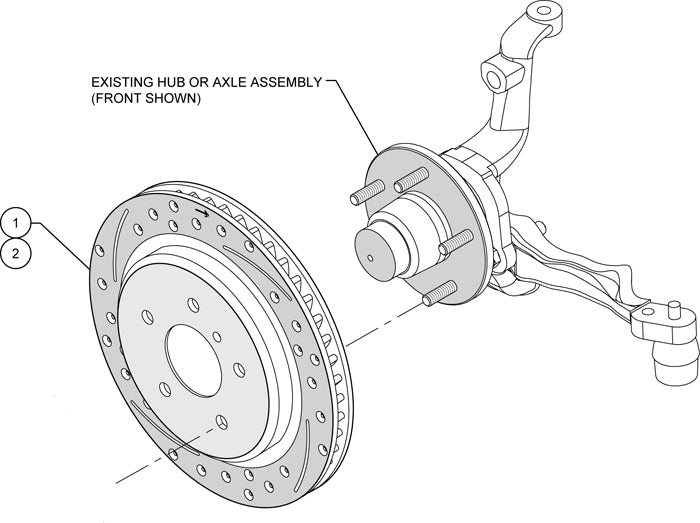 EXISTING HUB OR AXLE ASSEMBLY
(FRONT SHOWN)

1
2