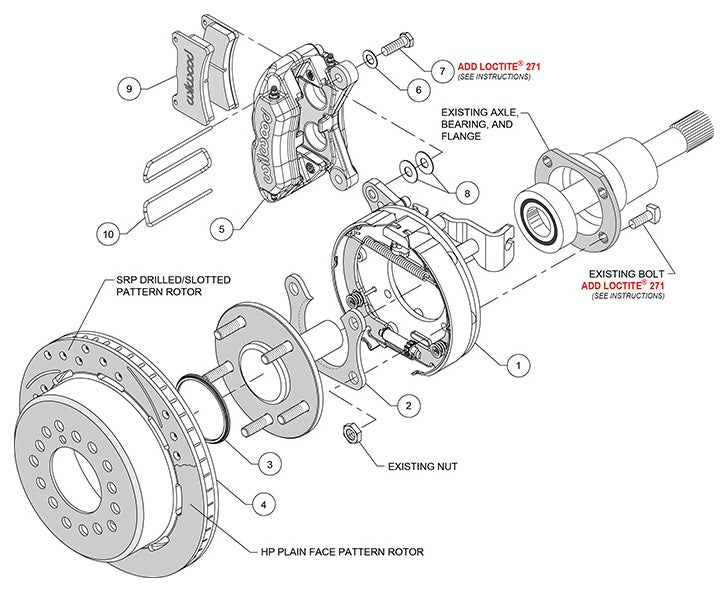 wilwood

9

wilwood

7 ADD LOCTITE® 271
(SEE INSTRUCTIONS)

6

EXISTING AXLE, BEARING, AND FLANGE

8

10

5

EXISTING BOLT
ADD LOCTITE® 271
(SEE INSTRUCTIONS)

SRP DRILLED/SLOTTED PATTERN ROTOR

1

2

3

EXISTING NUT

4

HP PLAIN FACE PATTERN ROTOR