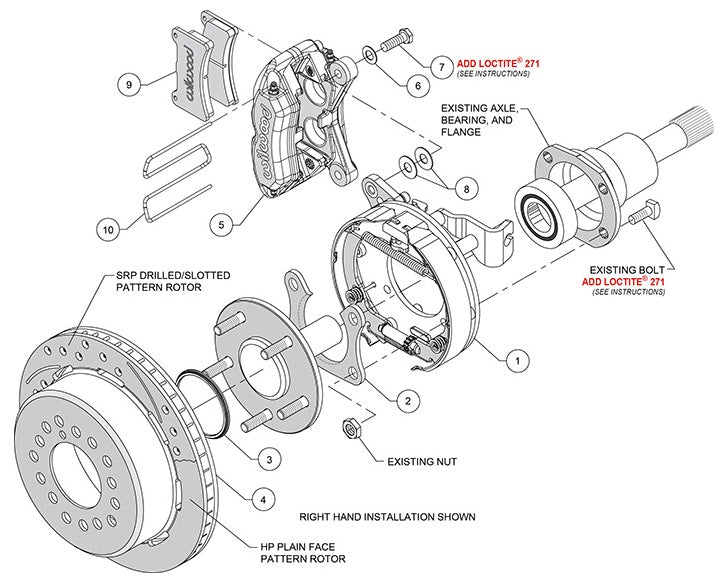 wilwood

9

wilwood

7 ADD LOCTITE® 271
(SEE INSTRUCTIONS)

6

EXISTING AXLE, BEARING, AND FLANGE

8

10

5

EXISTING BOLT
ADD LOCTITE® 271
(SEE INSTRUCTIONS)

SRP DRILLED/SLOTTED PATTERN ROTOR

1

2

3

EXISTING NUT

4

RIGHT HAND INSTALLATION SHOWN

HP PLAIN FACE PATTERN ROTOR