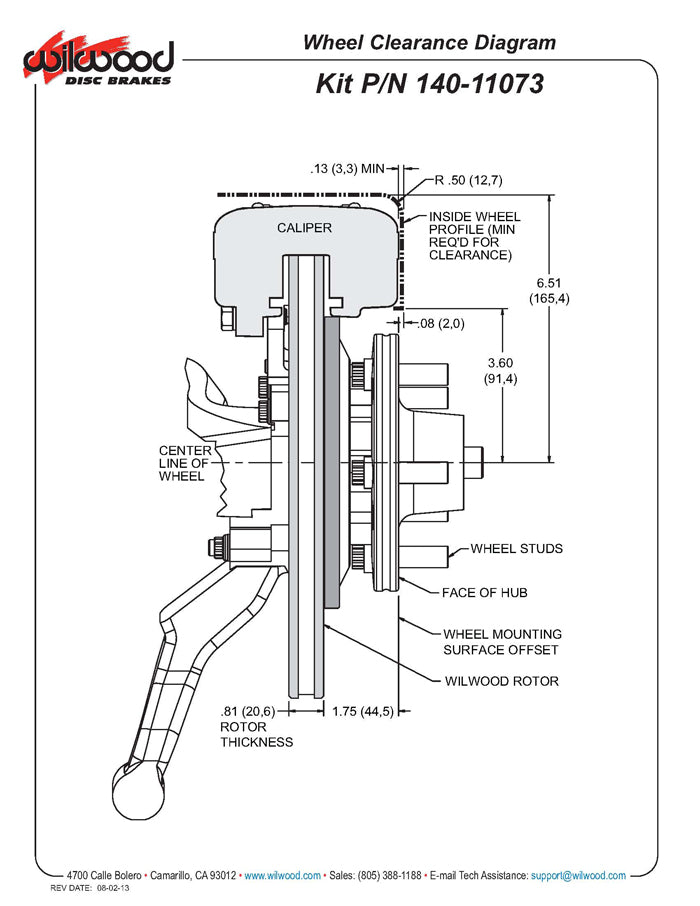 wilwood DISC BRAKES

Wheel Clearance Diagram

Kit P/N 140-11073

.13 (3,3) MIN

R .50 (12,7)

CALIPER

INSIDE WHEEL PROFILE (MIN REQ'D FOR CLEARANCE)

6.51 (165,4)

.08 (2,0)

3.60 (91,4)

CENTER LINE OF WHEEL

WHEEL STUDS

FACE OF HUB

WHEEL MOUNTING SURFACE OFFSET

WILWOOD ROTOR

.81 (20,6) ROTOR THICKNESS

1.75 (44,5)

4700 Calle Bolero • Camarillo, CA 93012 • www.wilwood.com • Sales: (805) 388-1188 • E-mail Tech Assistance: support@wilwood.com

REV DATE: 08-02-13