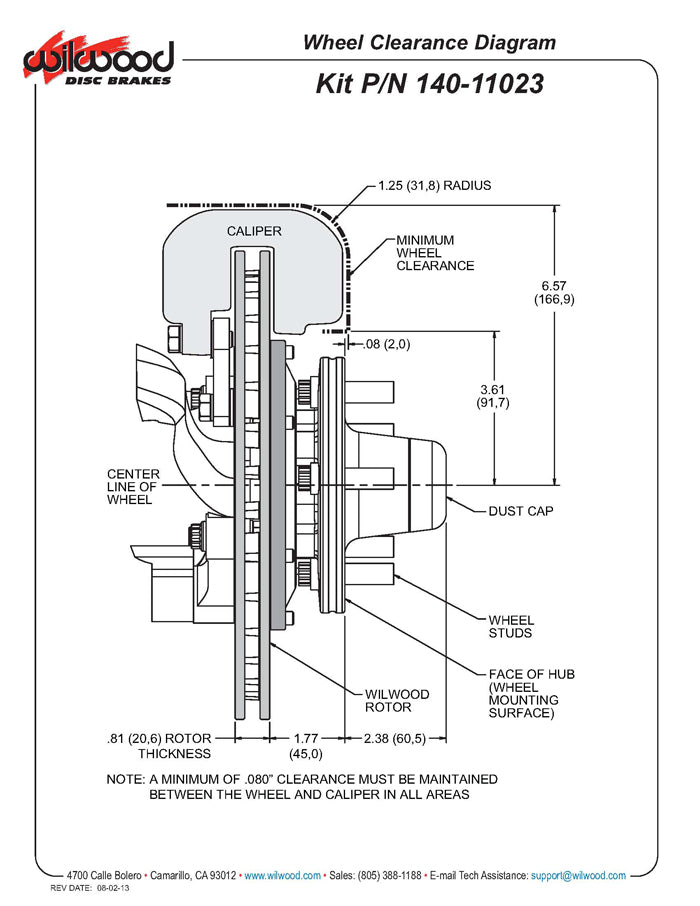 wilwood
DISC BRAKES

Wheel Clearance Diagram

Kit P/N 140-11023

1.25 (31,8) RADIUS

CALIPER

MINIMUM WHEEL CLEARANCE

6.57 (166,9)

.08 (2,0)

3.61 (91,7)

CENTER LINE OF WHEEL

DUST CAP

WHEEL STUDS

FACE OF HUB (WHEEL MOUNTING SURFACE)

WILWOOD ROTOR

.81 (20,6) ROTOR THICKNESS

1.77 (45,0)

2.38 (60,5)

NOTE: A MINIMUM OF .080" CLEARANCE MUST BE MAINTAINED BETWEEN THE WHEEL AND CALIPER IN ALL AREAS

4700 Calle Bolero • Camarillo, CA 93012 • www.wilwood.com • Sales: (805) 388-1188 • E-mail Tech Assistance: support@wilwood.com

REV DATE: 08-02-13