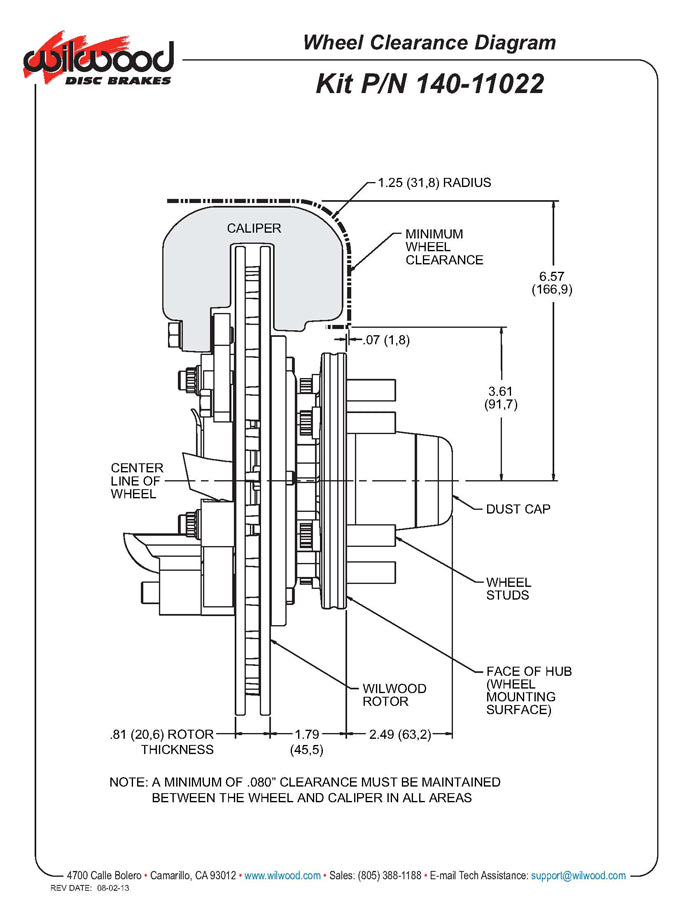 wilwood
DISC BRAKES

Wheel Clearance Diagram

Kit P/N 140-11022

1.25 (31,8) RADIUS

CALIPER

MINIMUM WHEEL CLEARANCE

6.57 (166,9)

.07 (1,8)

3.61 (91,7)

CENTER LINE OF WHEEL

DUST CAP

WHEEL STUDS

FACE OF HUB (WHEEL MOUNTING SURFACE)

WILWOOD ROTOR

.81 (20,6) ROTOR THICKNESS

1.79 (45,5)

2.49 (63,2)

NOTE: A MINIMUM OF .080" CLEARANCE MUST BE MAINTAINED BETWEEN THE WHEEL AND CALIPER IN ALL AREAS

4700 Calle Bolero • Camarillo, CA 93012 • www.wilwood.com • Sales: (805) 388-1188 • E-mail Tech Assistance: support@wilwood.com

REV DATE: 08-02-13