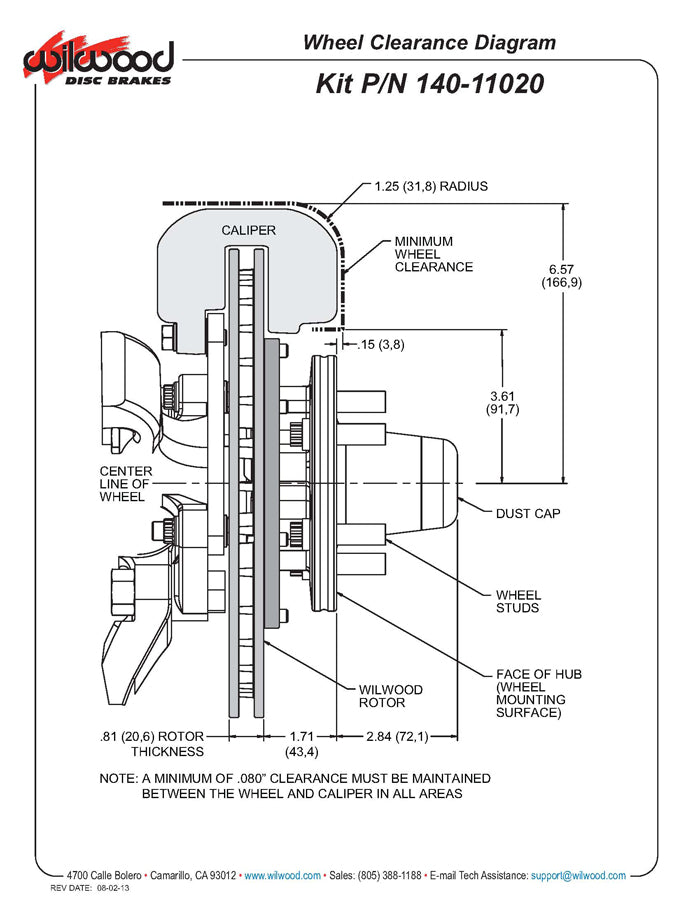 wilwood DISC BRAKES

Wheel Clearance Diagram

Kit P/N 140-11020

1.25 (31,8) RADIUS

CALIPER

MINIMUM WHEEL CLEARANCE

6.57 (166,9)

.15 (3,8)

3.61 (91,7)

CENTER LINE OF WHEEL

DUST CAP

WHEEL STUDS

FACE OF HUB (WHEEL MOUNTING SURFACE)

WILWOOD ROTOR

.81 (20,6) ROTOR THICKNESS

1.71 (43,4)

2.84 (72,1)

NOTE: A MINIMUM OF .080" CLEARANCE MUST BE MAINTAINED BETWEEN THE WHEEL AND CALIPER IN ALL AREAS

4700 Calle Bolero • Camarillo, CA 93012 • www.wilwood.com • Sales: (805) 388-1188 • E-mail Tech Assistance: support@wilwood.com

REV DATE: 08-02-13