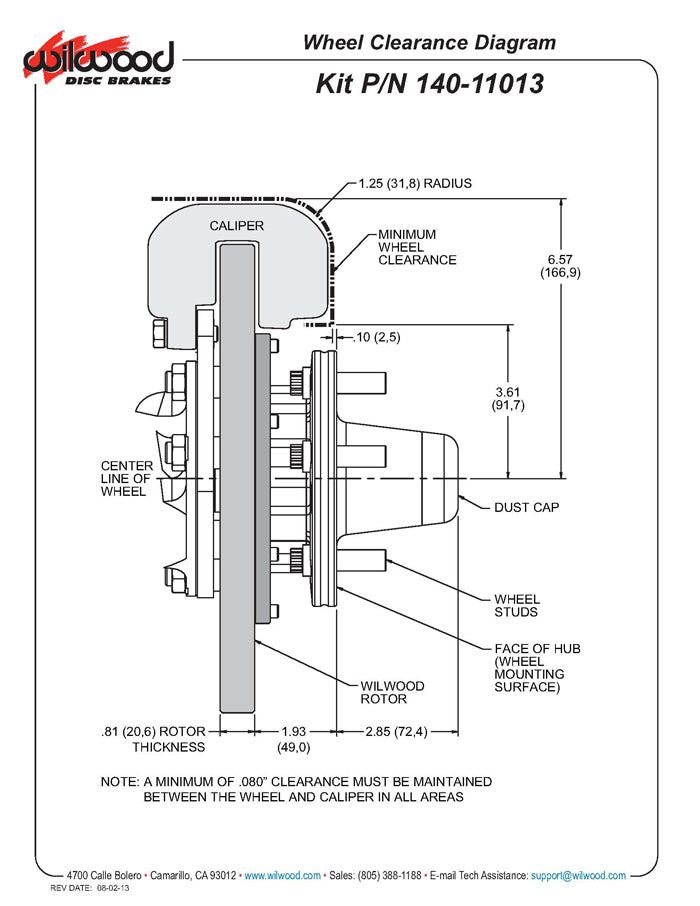 wilwood DISC BRAKES

Wheel Clearance Diagram

Kit P/N 140-11013

1.25 (31,8) RADIUS

CALIPER

MINIMUM WHEEL CLEARANCE

6.57 (166,9)

.10 (2,5)

3.61 (91,7)

CENTER LINE OF WHEEL

DUST CAP

WHEEL STUDS

FACE OF HUB (WHEEL MOUNTING SURFACE)

WILWOOD ROTOR

.81 (20,6) ROTOR THICKNESS

1.93 (49,0)

2.85 (72,4)

NOTE: A MINIMUM OF .080" CLEARANCE MUST BE MAINTAINED BETWEEN THE WHEEL AND CALIPER IN ALL AREAS

4700 Calle Bolero • Camarillo, CA 93012 • www.wilwood.com • Sales: (805) 388-1188 • E-mail Tech Assistance: support@wilwood.com

REV DATE: 08-02-13