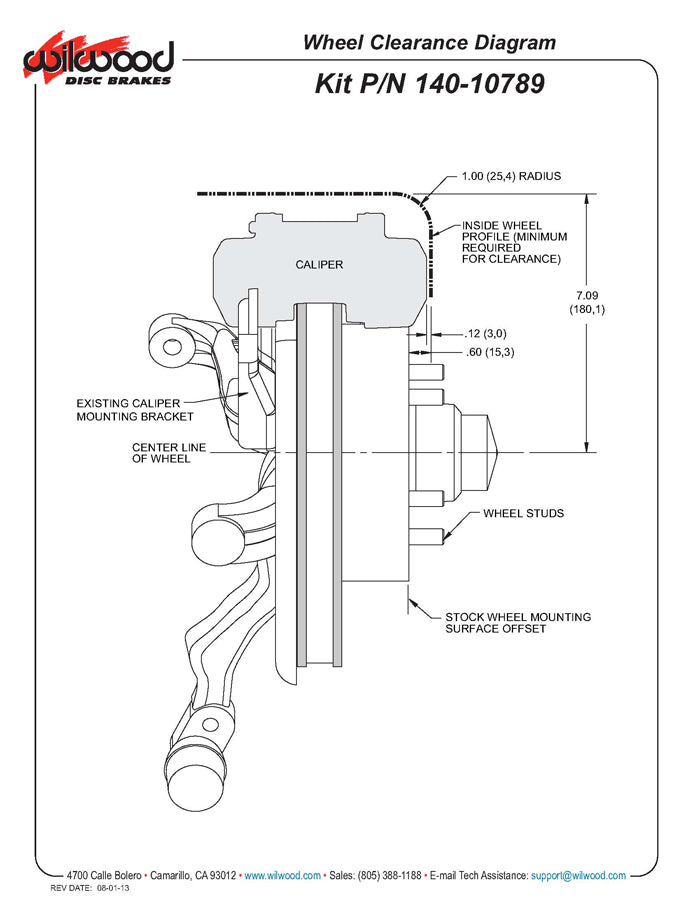 wilwood
DISC BRAKES

Wheel Clearance Diagram

Kit P/N 140-10789

1.00 (25,4) RADIUS

INSIDE WHEEL PROFILE (MINIMUM REQUIRED FOR CLEARANCE)

CALIPER

7.09
(180,1)

.12 (3,0)

.60 (15,3)

EXISTING CALIPER MOUNTING BRACKET

CENTER LINE OF WHEEL

WHEEL STUDS

STOCK WHEEL MOUNTING SURFACE OFFSET

4700 Calle Bolero • Camarillo, CA 93012 • www.wilwood.com • Sales: (805) 388-1188 • E-mail Tech Assistance: support@wilwood.com

REV DATE: 08-01-13