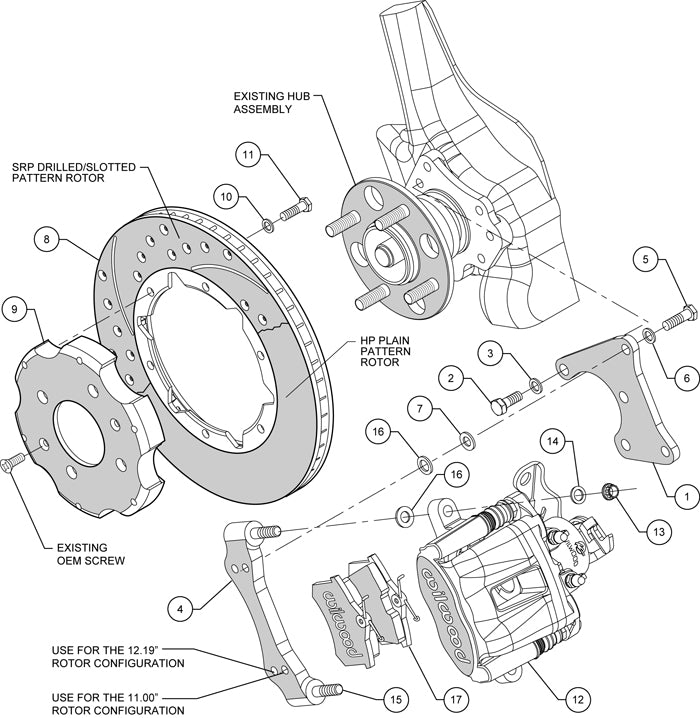 EXISTING HUB ASSEMBLY

SRP DRILLED/SLOTTED PATTERN ROTOR

11

10

8

9

5

HP PLAIN PATTERN ROTOR

3

6

2

7

16

14

16

1

13

EXISTING OEM SCREW

4

wilwood

wilwood

wilwood

USE FOR THE 12.19" ROTOR CONFIGURATION

USE FOR THE 11.00" ROTOR CONFIGURATION

15

17

12