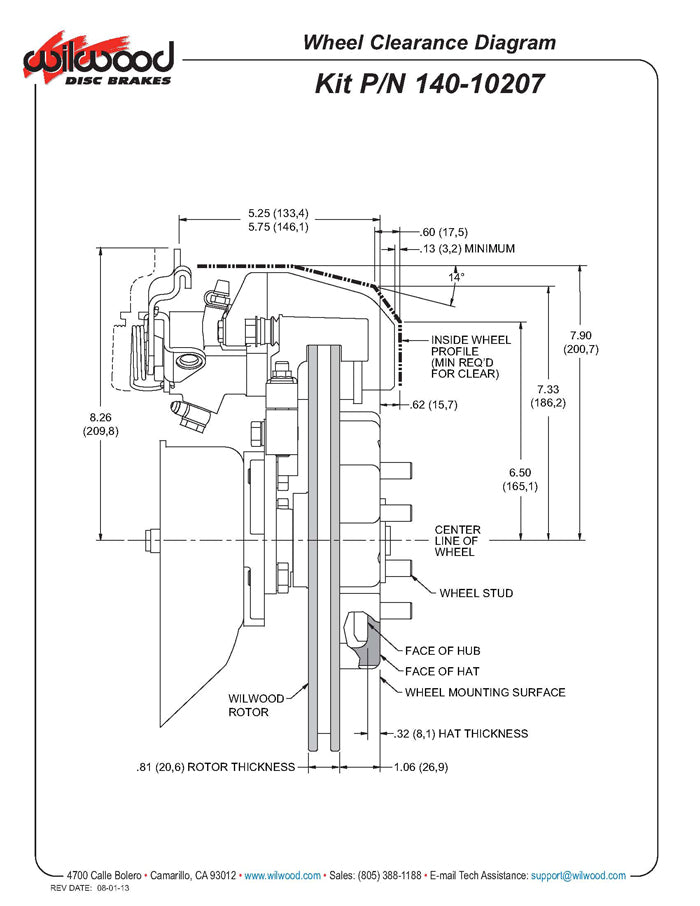 wilwood
DISC BRAKES

Wheel Clearance Diagram
Kit P/N 140-10207

5.25 (133,4)
5.75 (146,1)

.60 (17,5)
.13 (3,2) MINIMUM

14°

INSIDE WHEEL PROFILE (MIN REQ'D FOR CLEAR)

7.90 (200,7)

7.33 (186,2)

.62 (15,7)

8.26 (209,8)

6.50 (165,1)

CENTER LINE OF WHEEL

WHEEL STUD

FACE OF HUB

FACE OF HAT

WHEEL MOUNTING SURFACE

WILWOOD ROTOR

.32 (8,1) HAT THICKNESS

.81 (20,6) ROTOR THICKNESS

1.06 (26,9)

4700 Calle Bolero • Camarillo, CA 93012 • www.wilwood.com • Sales: (805) 388-1188 • E-mail Tech Assistance: support@wilwood.com
REV DATE: 08-01-13