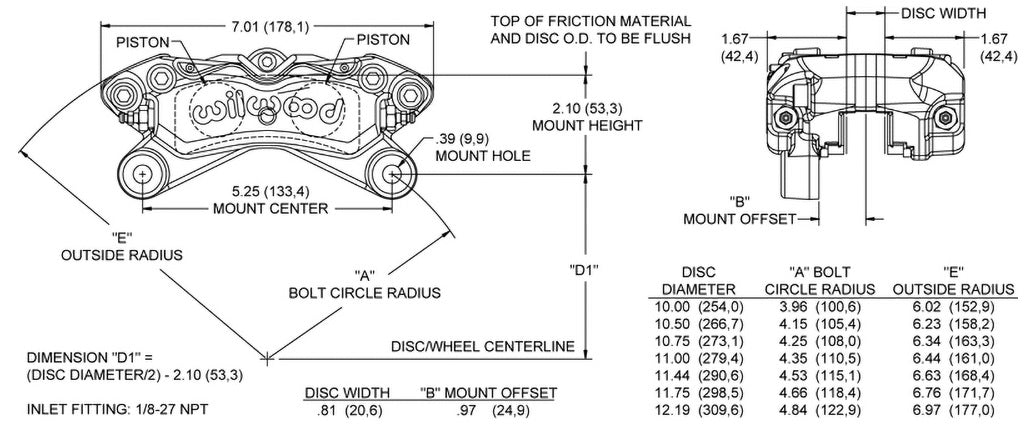 7.01 (178,1)

PISTON

PISTON

wilwood

TOP OF FRICTION MATERIAL AND DISC O.D. TO BE FLUSH

2.10 (53,3)
MOUNT HEIGHT

.39 (9,9)
MOUNT HOLE

5.25 (133,4)
MOUNT CENTER

"E"
OUTSIDE RADIUS

"A"
BOLT CIRCLE RADIUS

"D1"

DISC/WHEEL CENTERLINE

DIMENSION "D1" =
(DISC DIAMETER/2) - 2.10 (53,3)

INLET FITTING: 1/8-27 NPT

| DISC WIDTH | "B" MOUNT OFFSET |
|---|---|
| .81 (20,6) | .97 (24,9) |

DISC WIDTH

1.67
(42,4)

1.67
(42,4)

"B"
MOUNT OFFSET

| DISC DIAMETER | "A" BOLT CIRCLE RADIUS | "E" OUTSIDE RADIUS |
|---|---|---|
| 10.00 (254,0) | 3.96 (100,6) | 6.02 (152,9) |
| 10.50 (266,7) | 4.15 (105,4) | 6.23 (158,2) |
| 10.75 (273,1) | 4.25 (108,0) | 6.34 (163,3) |
| 11.00 (279,4) | 4.35 (110,5) | 6.44 (161,0) |
| 11.44 (290,6) | 4.53 (115,1) | 6.63 (168,4) |
| 11.75 (298,5) | 4.66 (118,4) | 6.76 (171,7) |
| 12.19 (309,6) | 4.84 (122,9) | 6.97 (177,0) |