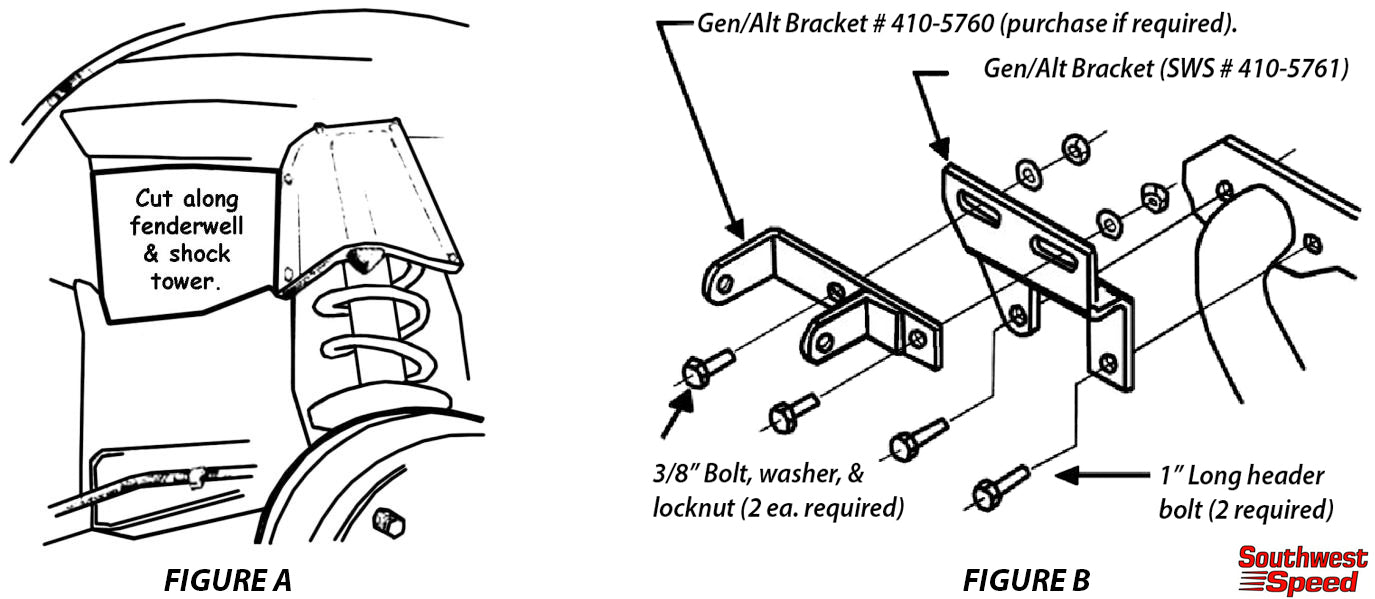 Cut along fenderwell & shock tower.

FIGURE A

Gen/Alt Bracket # 410-5760 (purchase if required).

Gen/Alt Bracket (SWS # 410-5761)

3/8" Bolt, washer, & locknut (2 ea. required)

1" Long header bolt (2 required)

FIGURE B

Southwest Speed