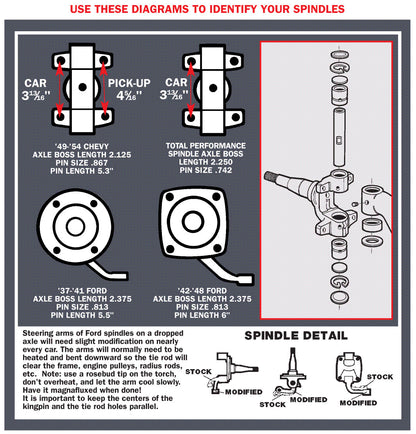 USE THESE DIAGRAMS TO IDENTIFY YOUR SPINDLES

CAR $3\frac{13}{16}$"

PICK-UP $4\frac{5}{16}$"

CAR $3\frac{13}{16}$"

'49-'54 CHEVY
AXLE BOSS LENGTH 2.125
PIN SIZE .867
PIN LENGTH 5.3"

TOTAL PERFORMANCE
SPINDLE AXLE BOSS
LENGTH 2.250
PIN SIZE .742

'37-'41 FORD
AXLE BOSS LENGTH 2.375
PIN SIZE .813
PIN LENGTH 5.5"

'42-'48 FORD
AXLE BOSS LENGTH 2.375
PIN SIZE .813
PIN LENGTH 6"

Steering arms of Ford spindles on a dropped axle will need slight modification on nearly every car. The arms will normally need to be heated and bent downward so the tie rod will clear the frame, engine pulleys, radius rods, etc. Note: use a rosebud tip on the torch, don't overheat, and let the arm cool slowly. Have it magnafluxed when done!
It is important to keep the centers of the kingpin and the tie rod holes parallel.

SPINDLE DETAIL

STOCK
MODIFIED
STOCK
MODIFIED
STOCK
MODIFIED