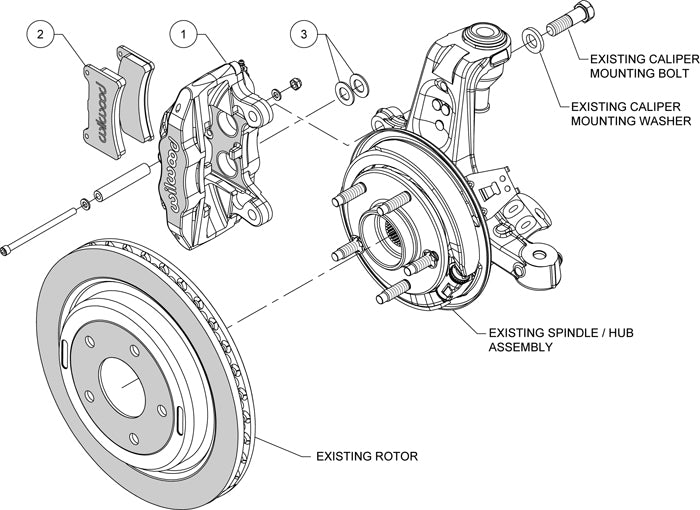 2

1

3

wilwood

wilwood

EXISTING CALIPER MOUNTING BOLT

EXISTING CALIPER MOUNTING WASHER

EXISTING SPINDLE / HUB ASSEMBLY

EXISTING ROTOR