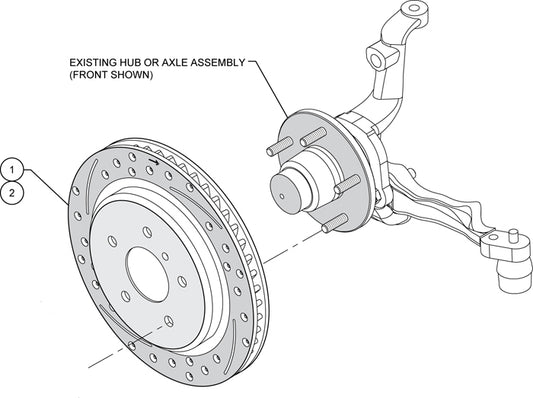 EXISTING HUB OR AXLE ASSEMBLY
(FRONT SHOWN)

1
2