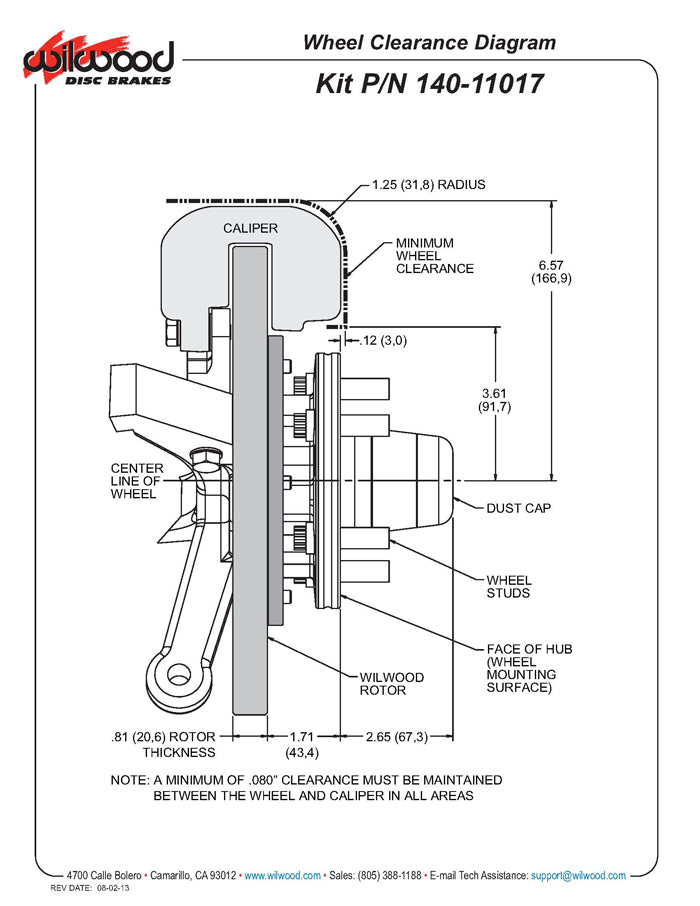 wilwood
DISC BRAKES

Wheel Clearance Diagram

Kit P/N 140-11017

1.25 (31,8) RADIUS

CALIPER

MINIMUM
WHEEL
CLEARANCE

6.57
(166,9)

.12 (3,0)

3.61
(91,7)

CENTER
LINE OF
WHEEL

DUST CAP

WHEEL
STUDS

FACE OF HUB
(WHEEL
MOUNTING
SURFACE)

WILWOOD
ROTOR

.81 (20,6) ROTOR
THICKNESS

1.71
(43,4)

2.65 (67,3)

NOTE: A MINIMUM OF .080" CLEARANCE MUST BE MAINTAINED
BETWEEN THE WHEEL AND CALIPER IN ALL AREAS

4700 Calle Bolero • Camarillo, CA 93012 • www.wilwood.com • Sales: (805) 388-1188 • E-mail Tech Assistance: support@wilwood.com

REV DATE: 08-02-13