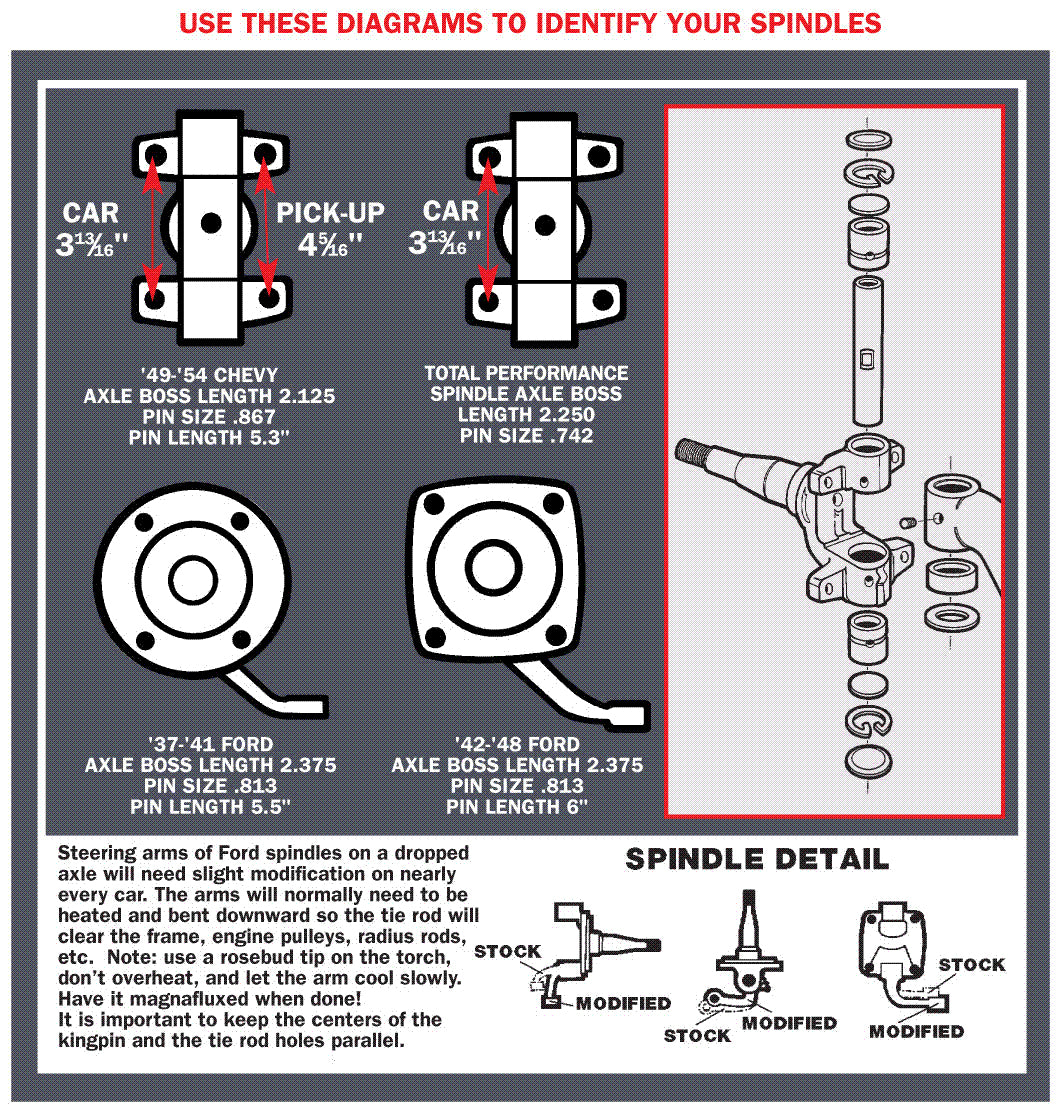 USE THESE DIAGRAMS TO IDENTIFY YOUR SPINDLES

CAR $3\frac{13}{16}$"

PICK-UP $4\frac{5}{16}$"

'49-'54 CHEVY
AXLE BOSS LENGTH 2.125
PIN SIZE .867
PIN LENGTH 5.3"

CAR $3\frac{13}{16}$"

TOTAL PERFORMANCE
SPINDLE AXLE BOSS
LENGTH 2.250
PIN SIZE .742

'37-'41 FORD
AXLE BOSS LENGTH 2.375
PIN SIZE .813
PIN LENGTH 5.5"

'42-'48 FORD
AXLE BOSS LENGTH 2.375
PIN SIZE .813
PIN LENGTH 6"

Steering arms of Ford spindles on a dropped axle will need slight modification on nearly every car. The arms will normally need to be heated and bent downward so the tie rod will clear the frame, engine pulleys, radius rods, etc. Note: use a rosebud tip on the torch, don't overheat, and let the arm cool slowly. Have it magnafluxed when done!
It is important to keep the centers of the kingpin and the tie rod holes parallel.

SPINDLE DETAIL

STOCK
MODIFIED
STOCK
MODIFIED
STOCK
MODIFIED